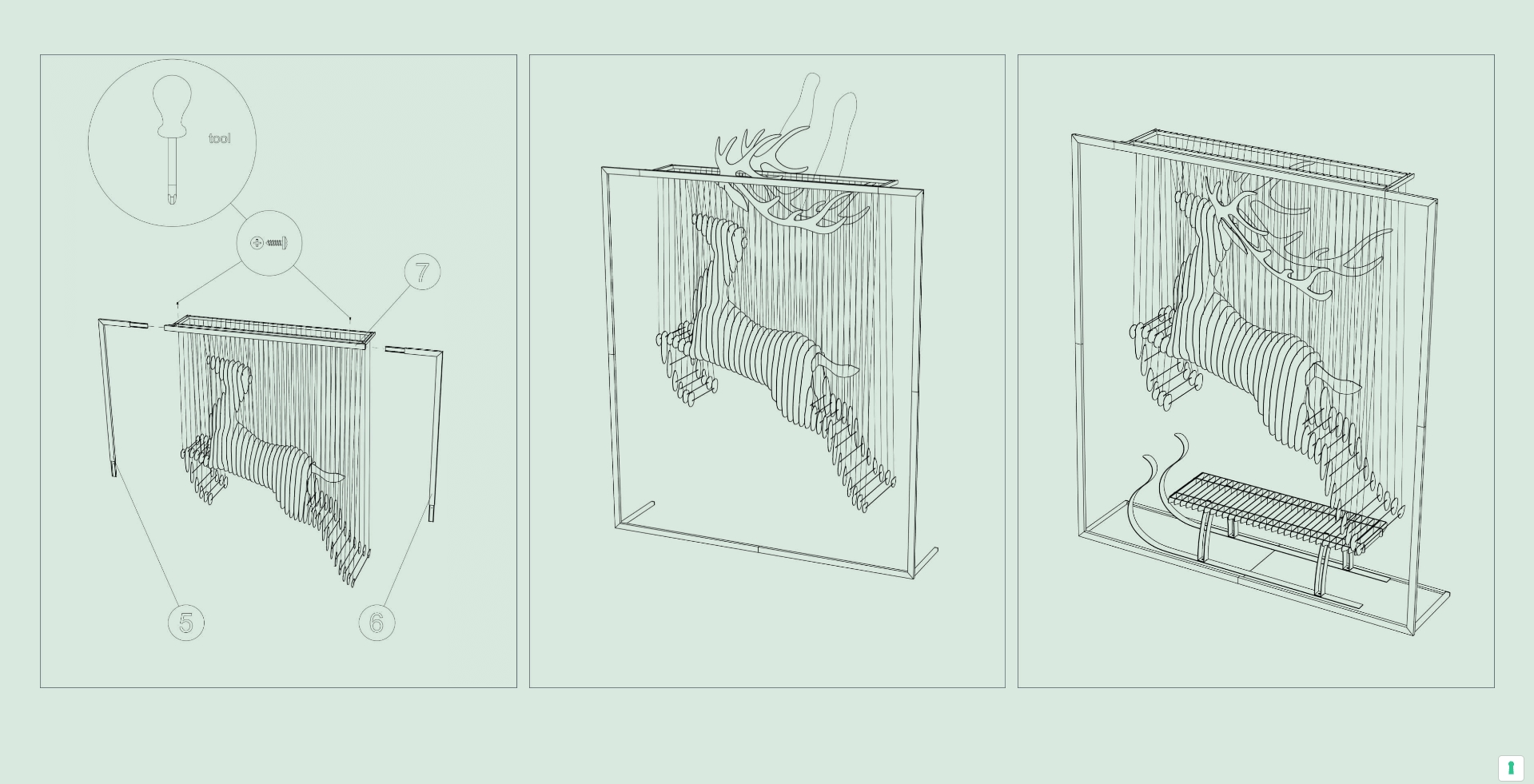 tool

7

5

6